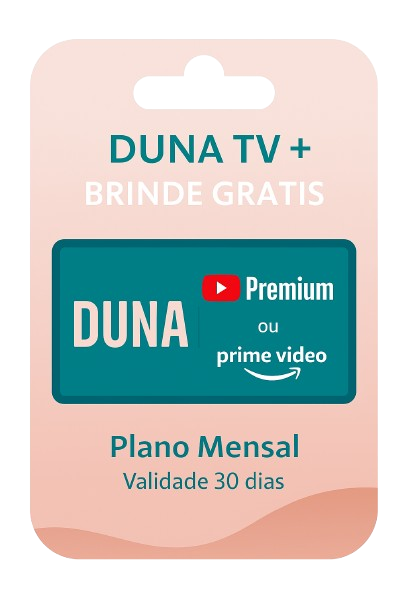 DUNA TV +
BRINDE GRATIS

DUNA

Premium
ou
prime video

Plano Mensal
Validade 30 dias